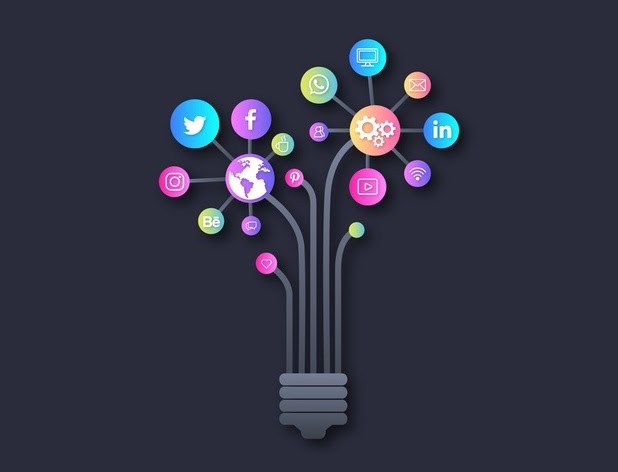 f
in
Bē